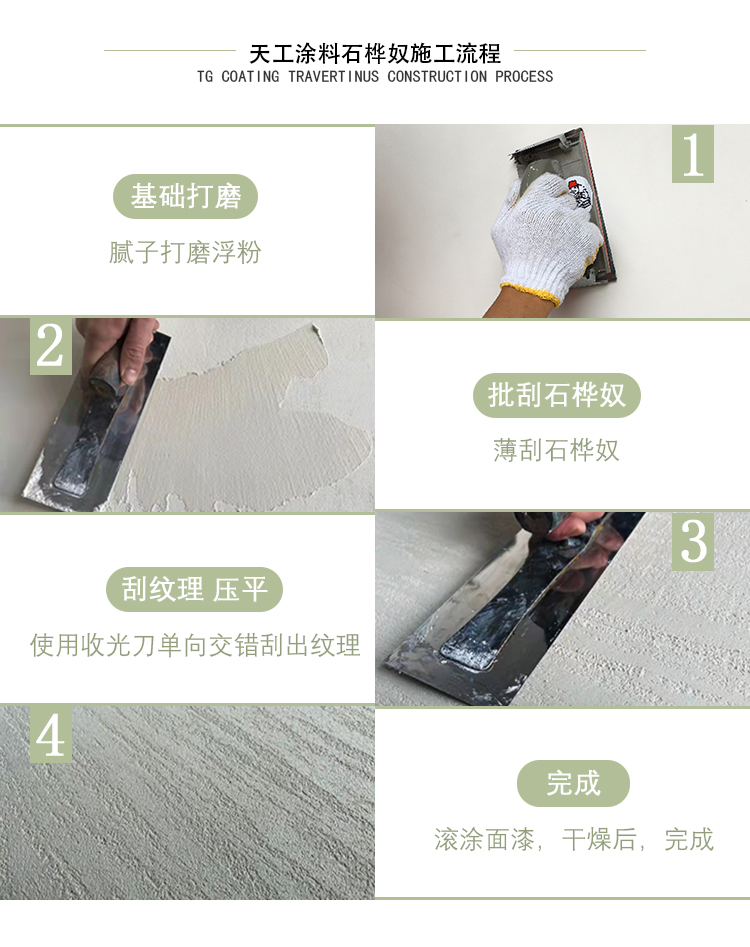 天工涂料石桦奴施工流程
TG COATING TRAVERTINUS CONSTRUCTION PROCESS

基础打磨
腻子打磨浮粉

1

2

批刮石桦奴
薄刮石桦奴

刮纹理 压平
使用收光刀单向交错刮出纹理

3

4

完成
滚涂面漆，干燥后，完成