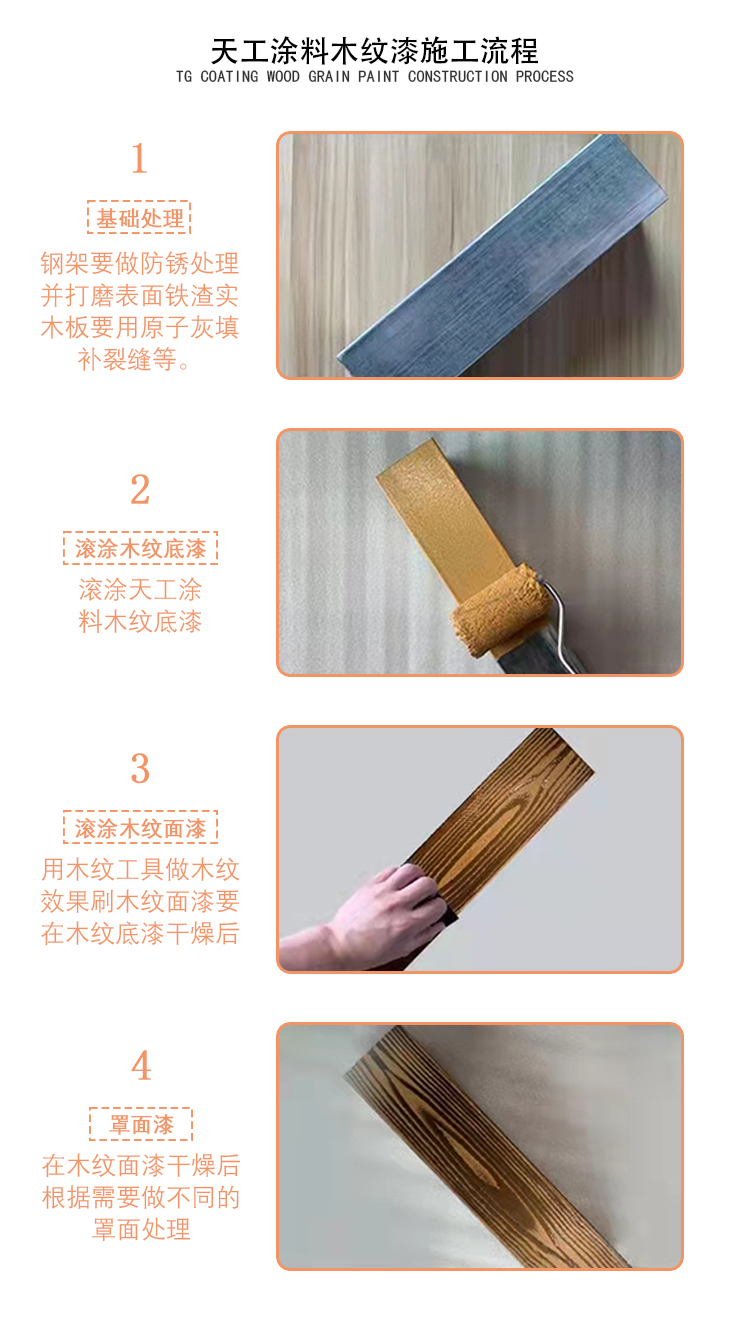 天工涂料木纹漆施工流程
TG COATING WOOD GRAIN PAINT CONSTRUCTION PROCESS

1

基础处理

钢架要做防锈处理并打磨表面铁渣实木板要用原子灰填补裂缝等。

2

滚涂木纹底漆

滚涂天工涂料木纹底漆

3

滚涂木纹面漆

用木纹工具做木纹效果刷木纹面漆要在木纹底漆干燥后

4

罩面漆

在木纹面漆干燥后根据需要做不同的罩面处理